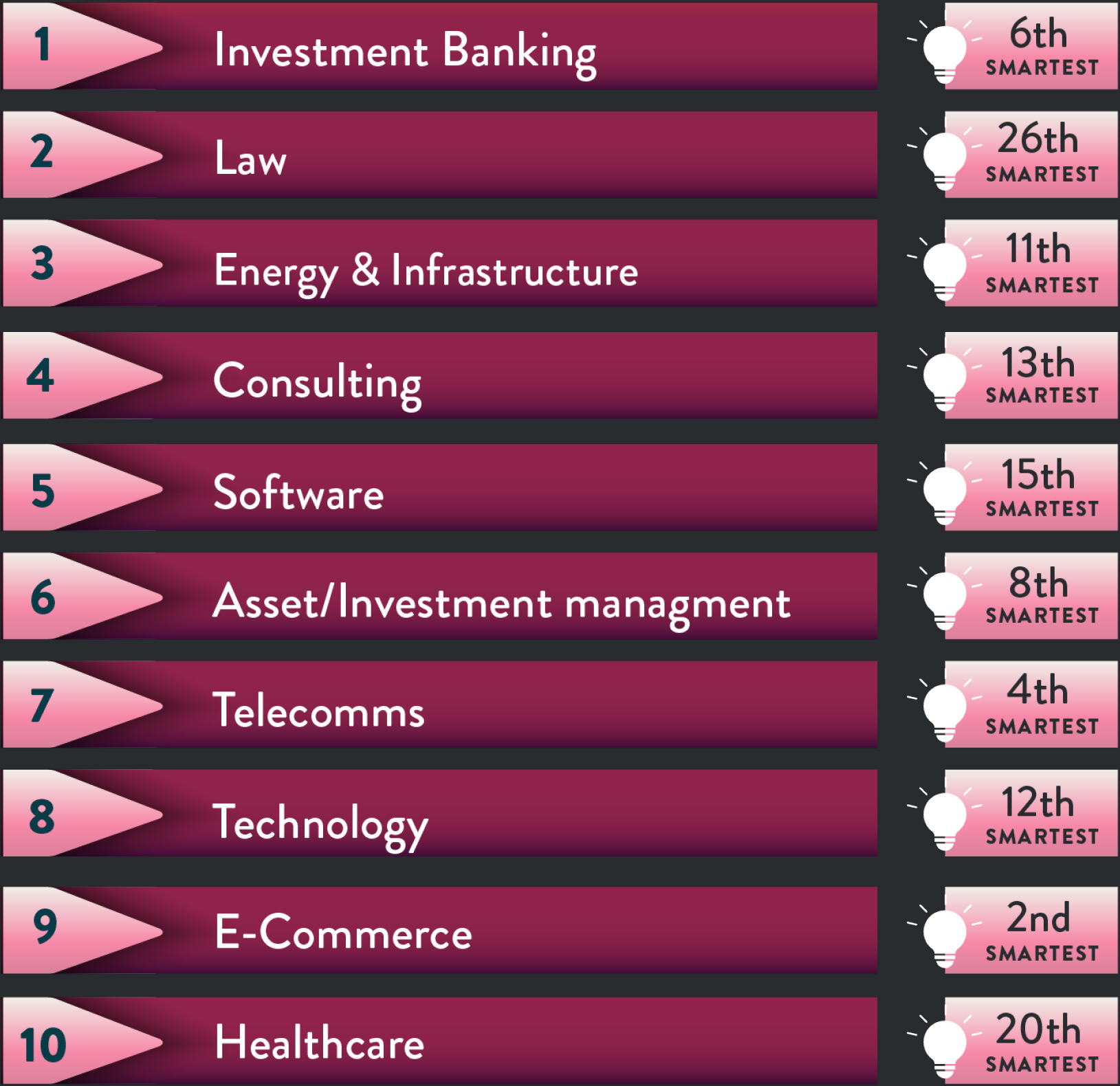 1 Investment Banking 6th SMARTEST

2 Law 26th SMARTEST

3 Energy & Infrastructure 11th SMARTEST

4 Consulting 13th SMARTEST

5 Software 15th SMARTEST

6 Asset/Investment managment 8th SMARTEST

7 Telecomms 4th SMARTEST

8 Technology 12th SMARTEST

9 E-Commerce 2nd SMARTEST

10 Healthcare 20th SMARTEST